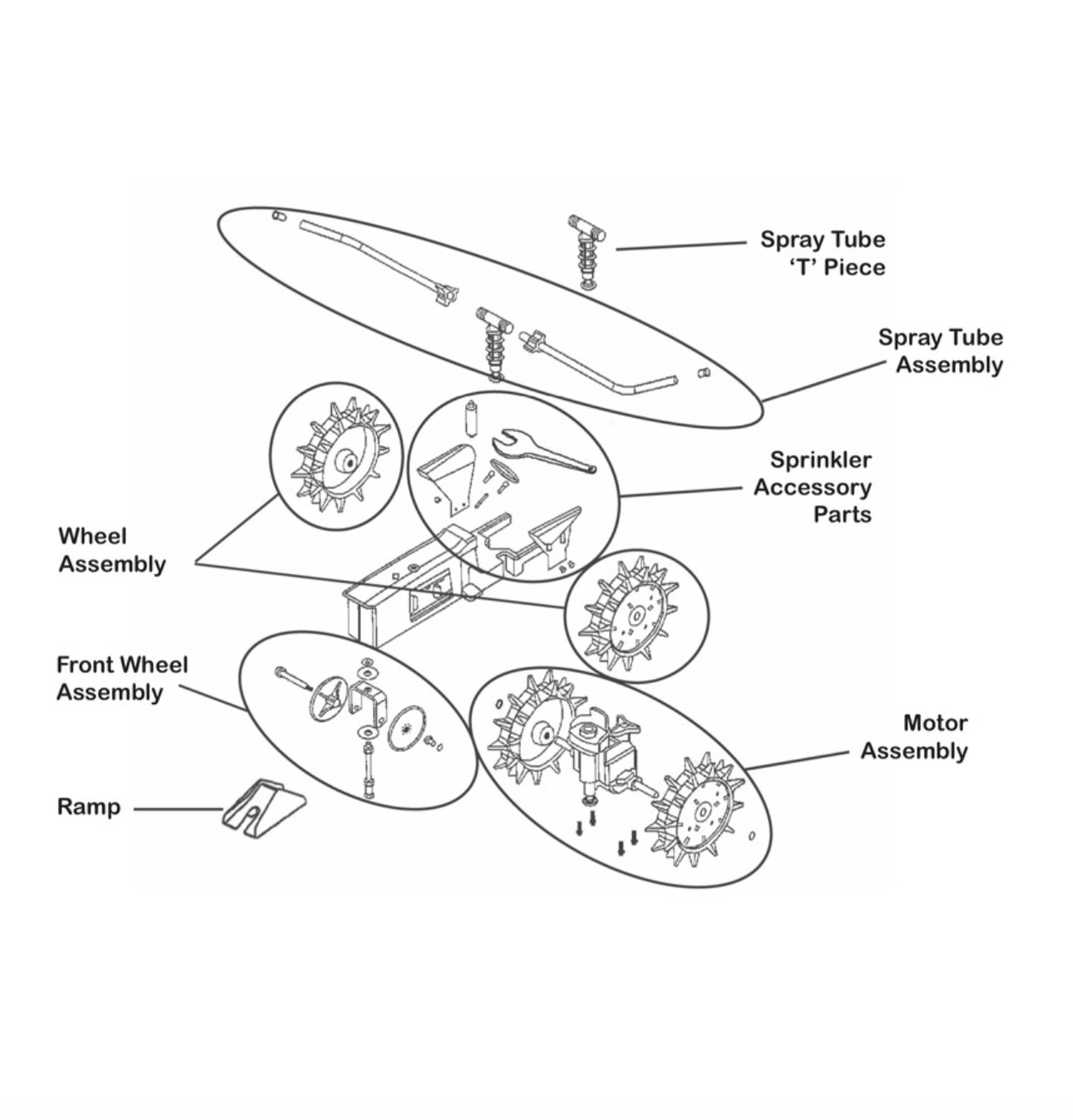 Spray Tube
'T' Piece

Spray Tube
Assembly

Sprinkler
Accessory
Parts

Wheel
Assembly

Front Wheel
Assembly

Motor
Assembly

Ramp