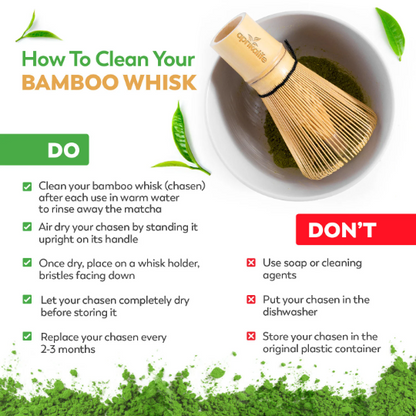 How To Clean Your
BAMBOO WHISK

aprikalife

DO

Clean your bamboo whisk (chasen) after each use in warm water to rinse away the matcha

Air dry your chasen by standing it upright on its handle

Once dry, place on a whisk holder, bristles facing down

Let your chasen completely dry before storing it

Replace your chasen every 2-3 months

DON'T

Use soap or cleaning agents

Put your chasen in the dishwasher

Store your chasen in the original plastic container