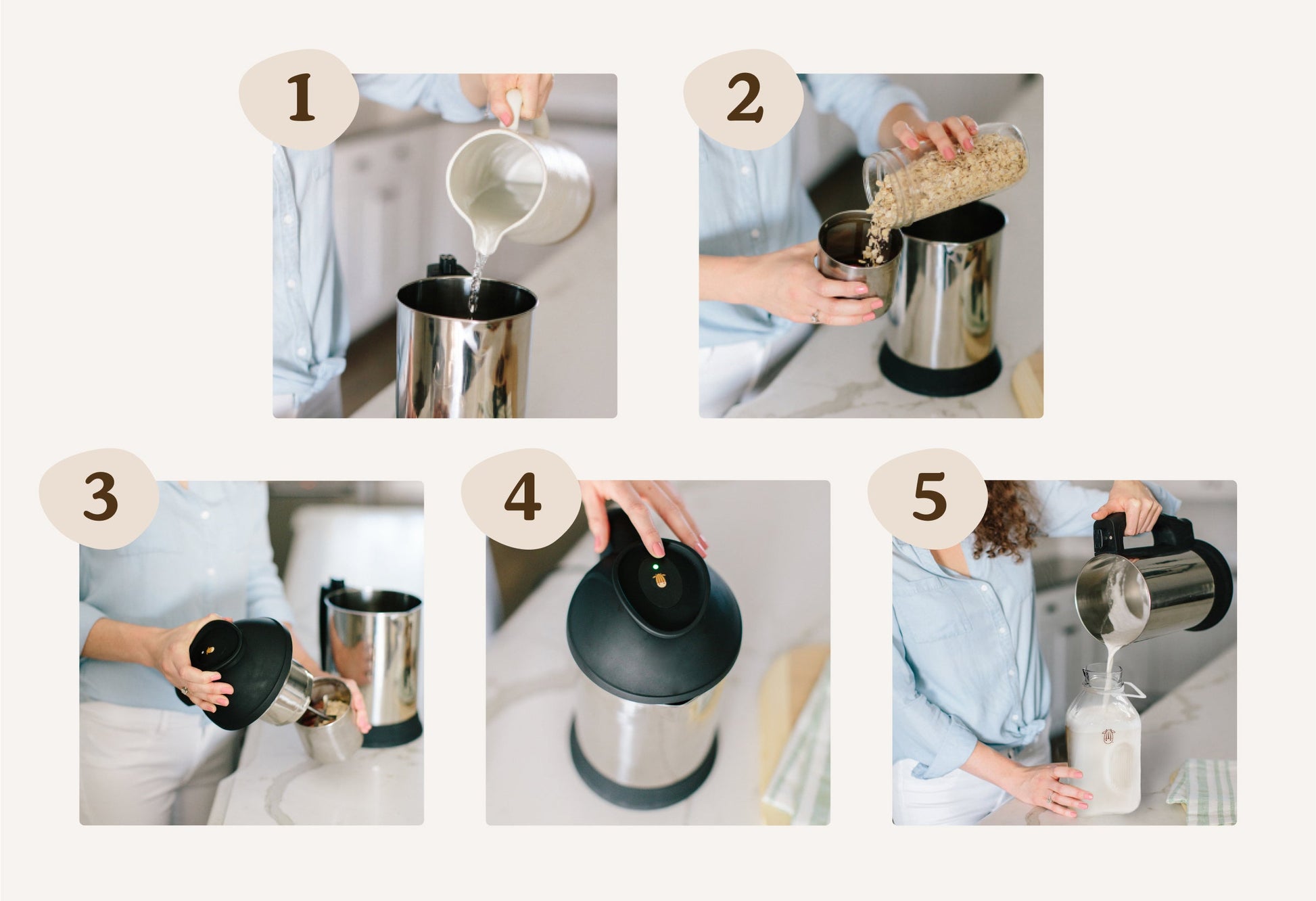 1

2

3

4

5