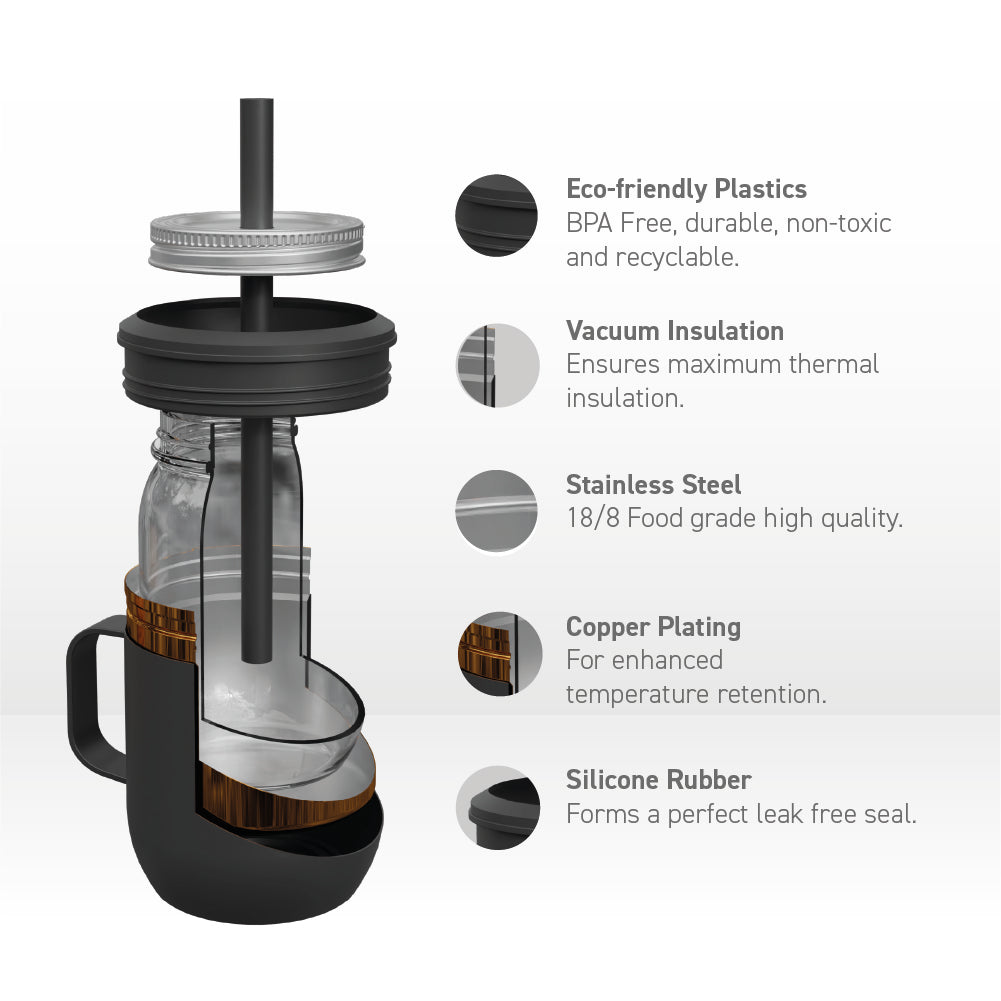 Eco-friendly Plastics
BPA Free, durable, non-toxic and recyclable.

Vacuum Insulation
Ensures maximum thermal insulation.

Stainless Steel
18/8 Food grade high quality.

Copper Plating
For enhanced temperature retention.

Silicone Rubber
Forms a perfect leak free seal.