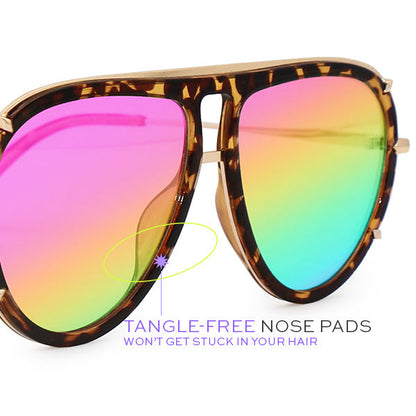 TANGLE-FREE NOSE PADS
WON'T GET STUCK IN YOUR HAIR