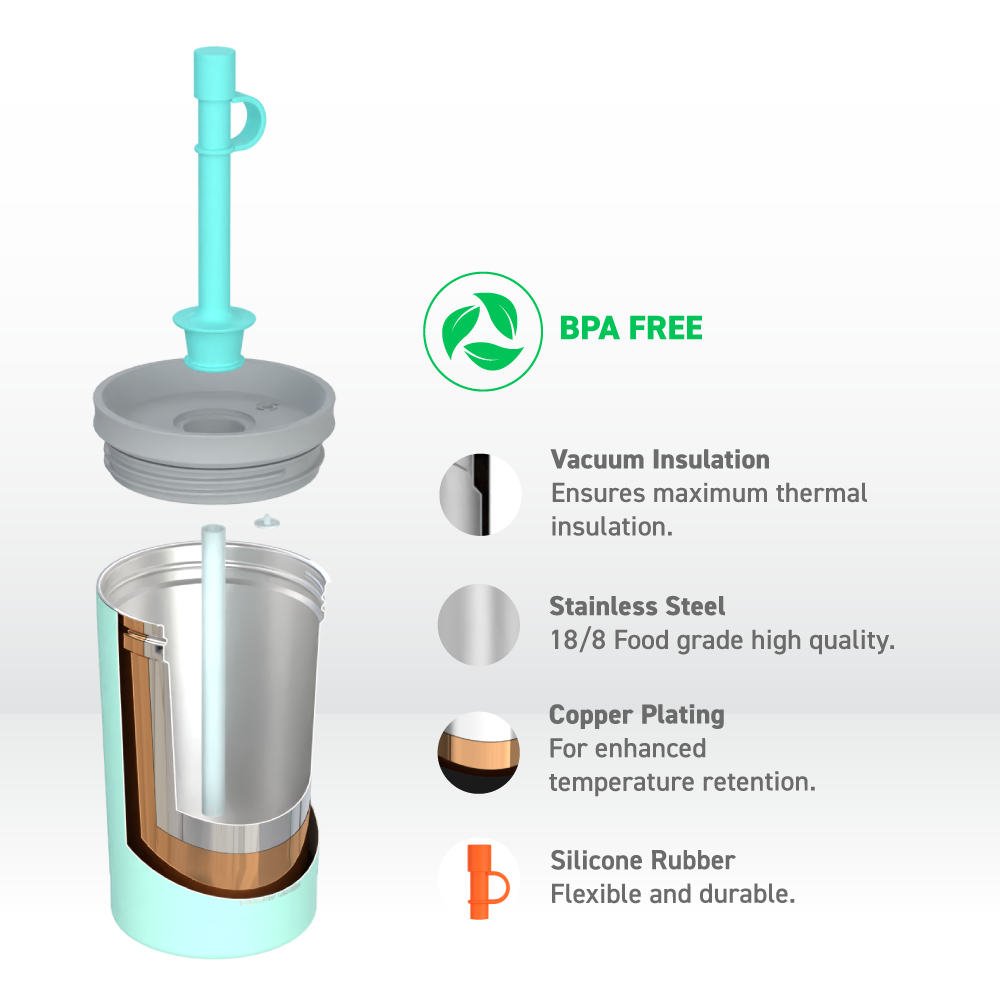 BPA FREE

Vacuum Insulation
Ensures maximum thermal insulation.

Stainless Steel
18/8 Food grade high quality.

Copper Plating
For enhanced temperature retention.

Silicone Rubber
Flexible and durable.