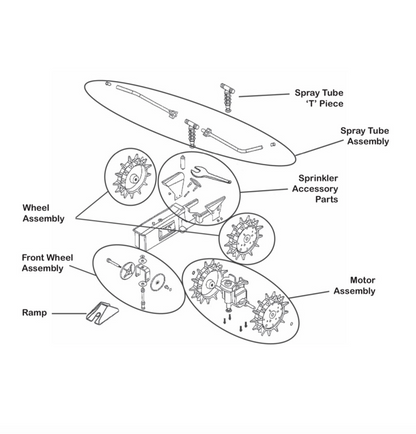 Spray Tube
'T' Piece

Spray Tube
Assembly

Sprinkler
Accessory
Parts

Wheel
Assembly

Front Wheel
Assembly

Motor
Assembly

Ramp