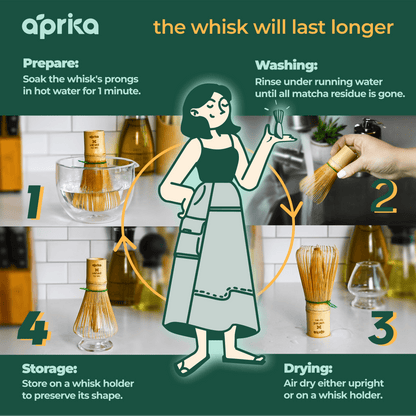 aprika

the whisk will last longer

Prepare:
Soak the whisk's prongs in hot water for 1 minute.

Washing:
Rinse under running water until all matcha residue is gone.

1

2

4

3

Storage:
Store on a whisk holder to preserve its shape.

Drying:
Air dry either upright or on a whisk holder.